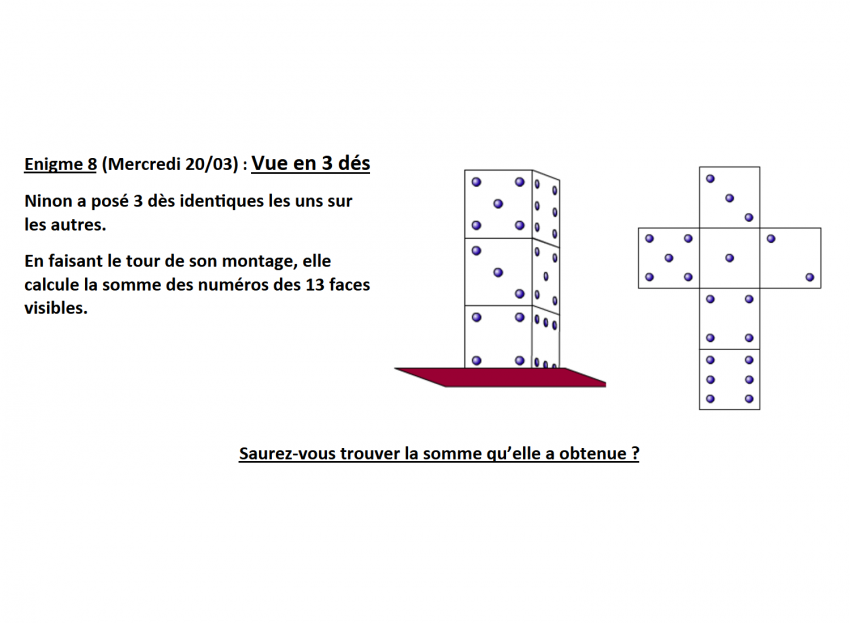 Enigme 8 (Mercredi 20/03) : Vue en 3 dés

Ninon a posé 3 dès identiques les uns sur les autres.

En faisant le tour de son montage, elle calcule la somme des numéros des 13 faces visibles.

Saurez-vous trouver la somme qu'elle a obtenue ?